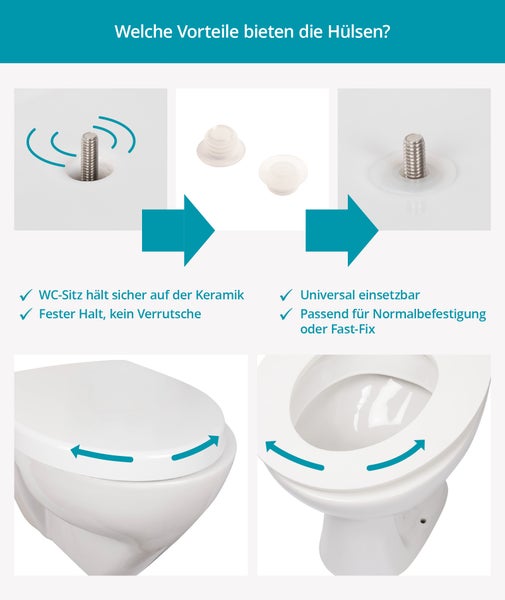 Welche Vorteile bieten die Hülsen?

✓ WC-Sitz hält sicher auf der Keramik
✓ Fester Halt, kein Verrutsche

✓ Universal einsetzbar
✓ Passend für Normalbefestigung oder Fast-Fix