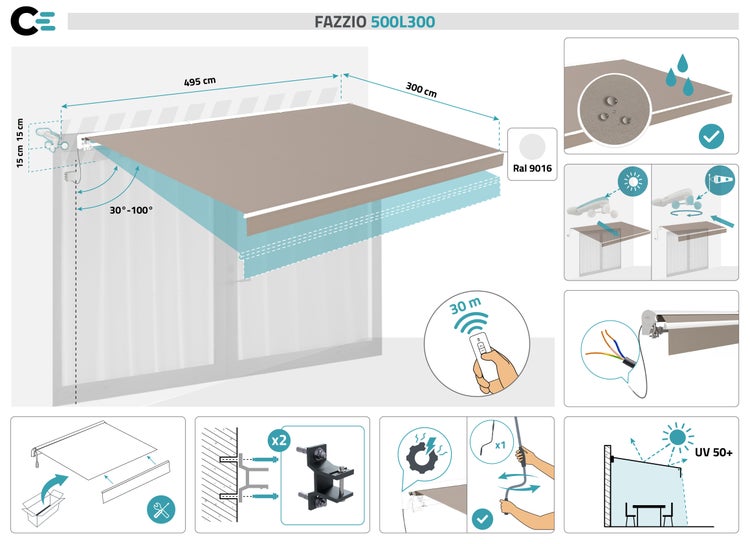 FAZZIO 500L300

495 cm

300 cm

15 cm 15 cm

30°-100°

Ral 9016

30 m

x2

x1

UV 50+