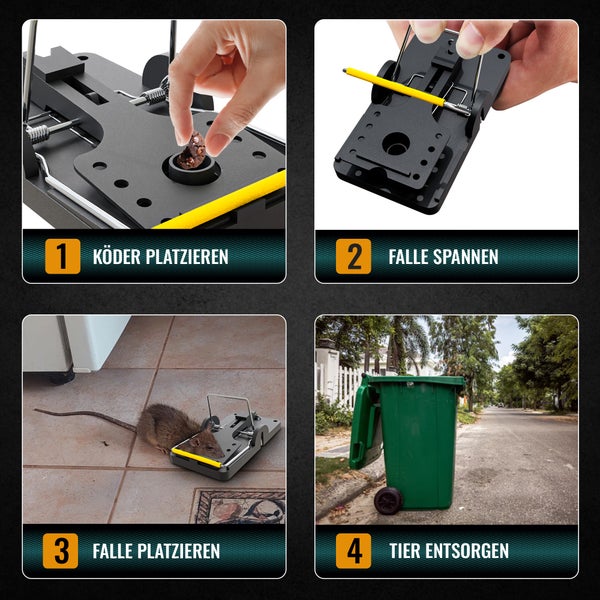 1 KÖDER PLATZIEREN

2 FALLE SPANNEN

3 FALLE PLATZIEREN

4 TIER ENTSORGEN