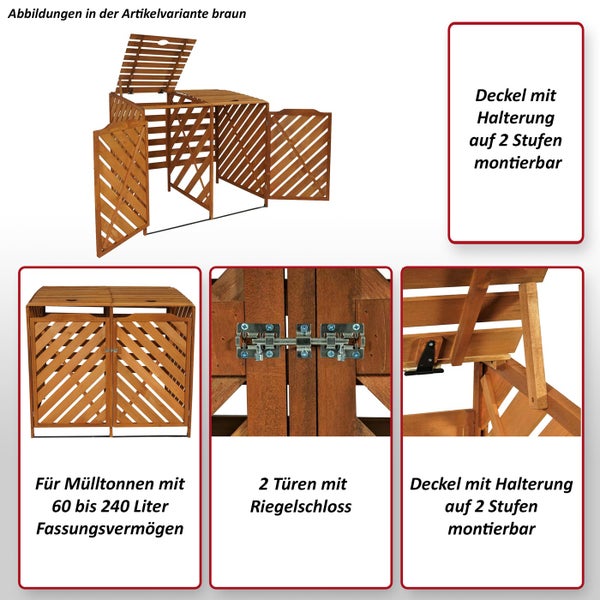 Abbildungen in der Artikelvariante braun

Deckel mit Halterung auf 2 Stufen montierbar

Für Mülltonnen mit 60 bis 240 Liter Fassungsvermögen

2 Türen mit Riegelschloss

Deckel mit Halterung auf 2 Stufen montierbar