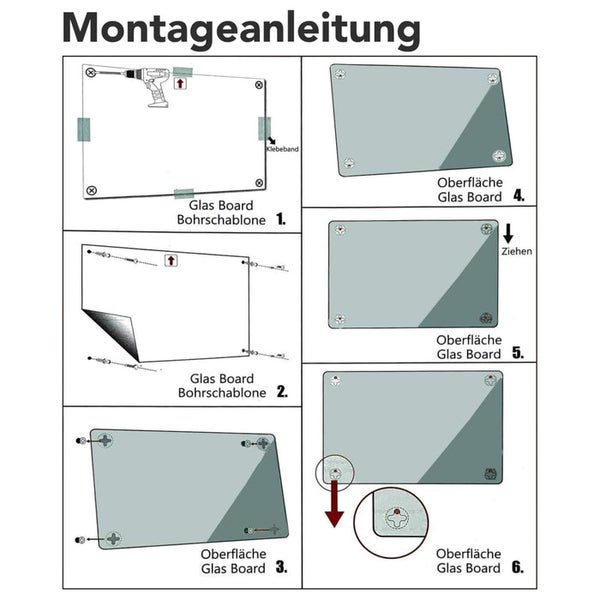 Montageanleitung

Klebeband

Glas Board
Bohrschablone 1.

Glas Board
Bohrschablone 2.

Oberfläche
Glas Board 3.

Oberfläche
Glas Board 4.

Ziehen

Oberfläche
Glas Board 5.

Oberfläche
Glas Board 6.