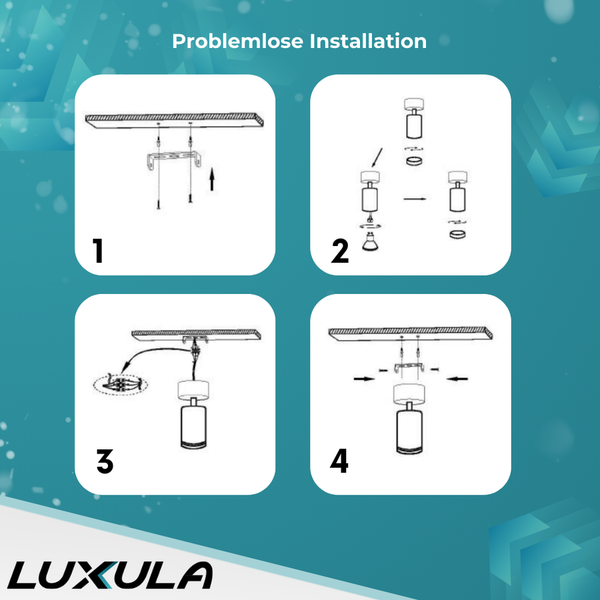 Problemlose Installation

1

2

3

4

LUXULA