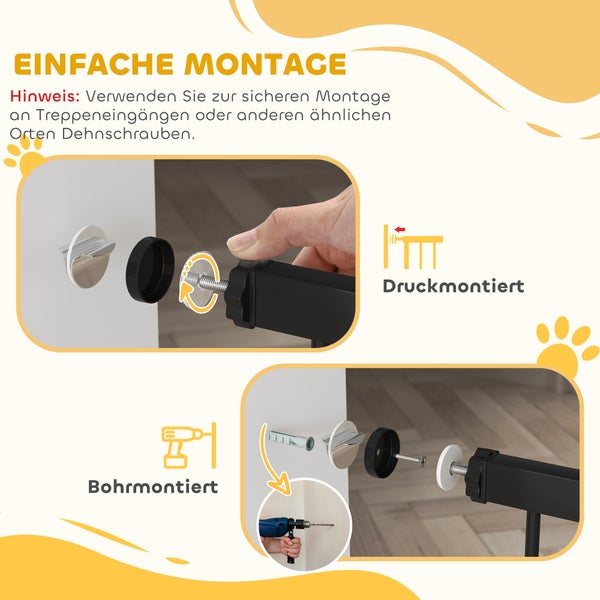 EINFACHE MONTAGE

Hinweis: Verwenden Sie zur sicheren Montage an Treppeneingängen oder anderen ähnlichen Orten Dehnschrauben.

Druckmontiert

Bohrmontiert