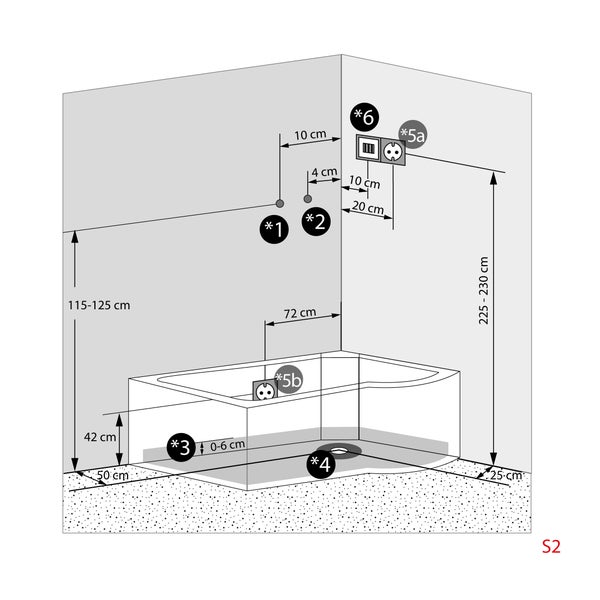 *6
*5a
10 cm
4 cm
10 cm
20 cm
*1
*2
115-125 cm
225 - 230 cm
72 cm
*5b
42 cm
*3
0-6 cm
*4
50 cm
25 cm
S2