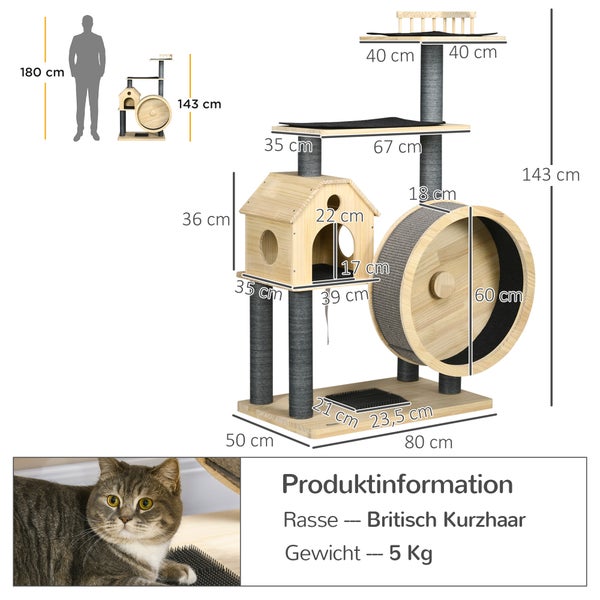 180 cm

143 cm

40 cm

40 cm

35 cm

67 cm

143 cm

18 cm

36 cm

22 cm

17 cm

35 cm

39 cm

60 cm

21 cm

23,5 cm

50 cm

80 cm

Produktinformation

Rasse — Britisch Kurzhaar

Gewicht — 5 Kg