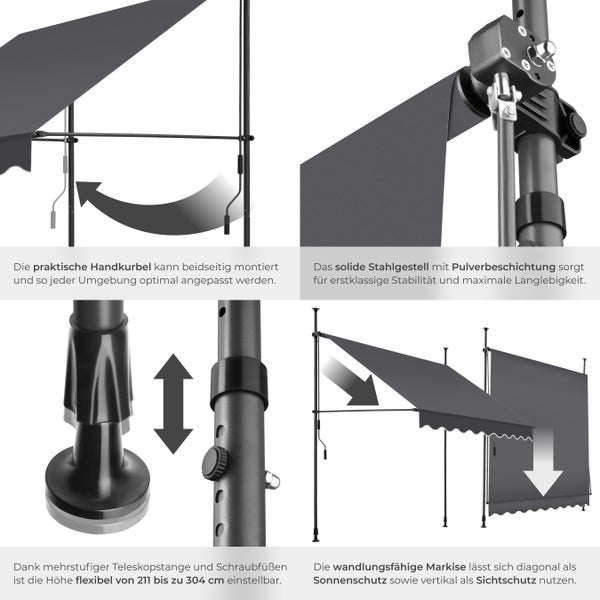 Die praktische Handkurbel kann beidseitig montiert und so jeder Umgebung optimal angepasst werden.

Das solide Stahlgestell mit Pulverbeschichtung sorgt für erstklassige Stabilität und maximale Langlebigkeit.

Dank mehrstufiger Teleskopstange und Schraubfüßen ist die Höhe flexibel von 211 bis zu 304 cm einstellbar.

Die wandlungsfähige Markise lässt sich diagonal als Sonnenschutz sowie vertikal als Sichtschutz nutzen.