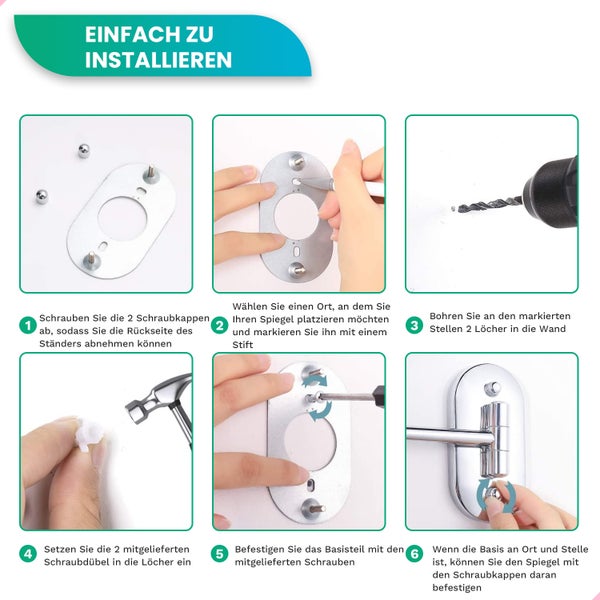 EINFACH ZU INSTALLIEREN

1 Schrauben Sie die 2 Schraubkappen ab, sodass Sie die Rückseite des Ständers abnehmen können

2 Wählen Sie einen Ort, an dem Sie Ihren Spiegel platzieren möchten und markieren Sie ihn mit einem Stift

3 Bohren Sie an den markierten Stellen 2 Löcher in die Wand

4 Setzen Sie die 2 mitgelieferten Schraubdübel in die Löcher ein

5 Befestigen Sie das Basisteil mit den mitgelieferten Schrauben

6 Wenn die Basis an Ort und Stelle ist, können Sie den Spiegel mit den Schraubkappen daran befestigen