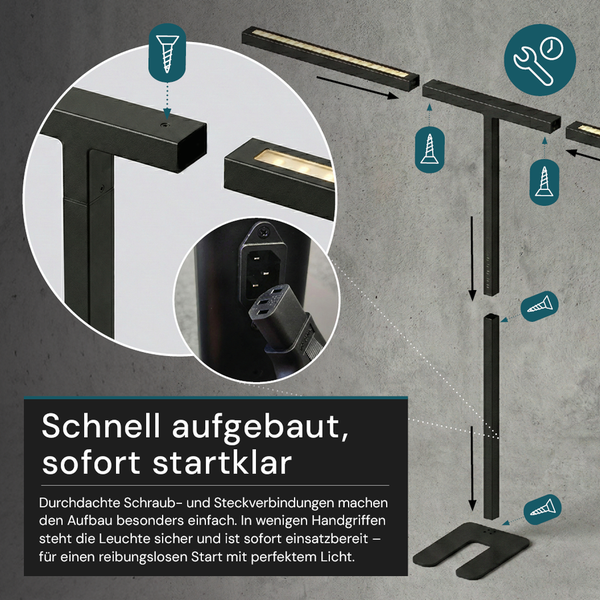 Schnell aufgebaut, sofort startklar

Durchdachte Schraub- und Steckverbindungen machen den Aufbau besonders einfach. In wenigen Handgriffen steht die Leuchte sicher und ist sofort einsatzbereit – für einen reibungslosen Start mit perfektem Licht.