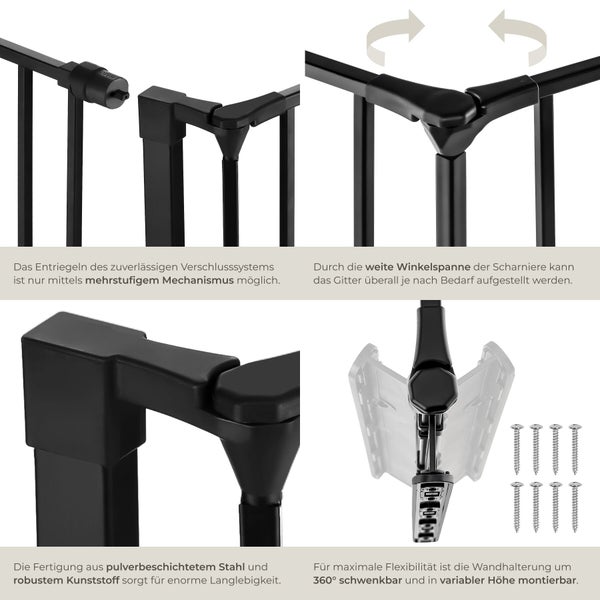 Das Entriegeln des zuverlässigen Verschlusssystems ist nur mittels mehrstufigem Mechanismus möglich.

Durch die weite Winkelspanne der Scharniere kann das Gitter überall je nach Bedarf aufgestellt werden.

Die Fertigung aus pulverbeschichtetem Stahl und robustem Kunststoff sorgt für enorme Langlebigkeit.

Für maximale Flexibilität ist die Wandhalterung um 360° schwenkbar und in variabler Höhe montierbar.