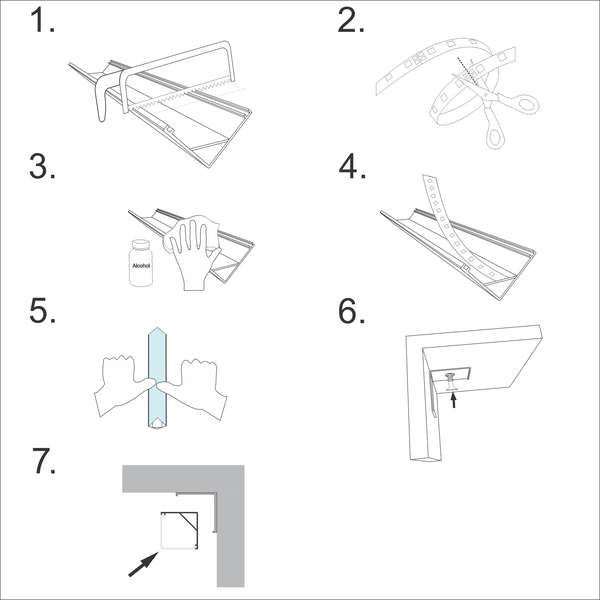 1.

2.

3.

Alcohol

4.

5.

6.

7.