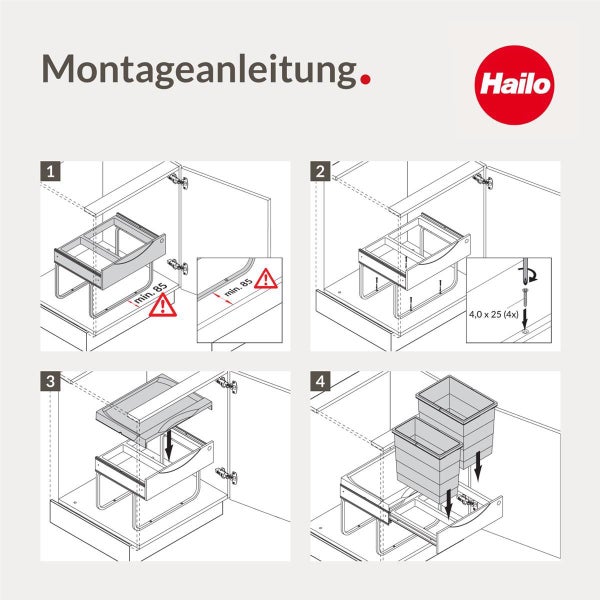 Montageanleitung.

Hailo

1

min. 85

min. 85

2

4,0 x 25 (4x)

3

4