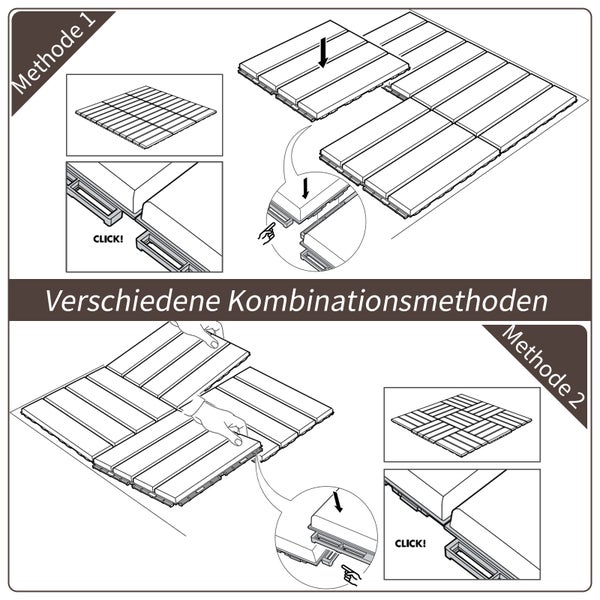 Methode 1

CLICK!

Verschiedene Kombinationsmethoden

Methode 2

CLICK!