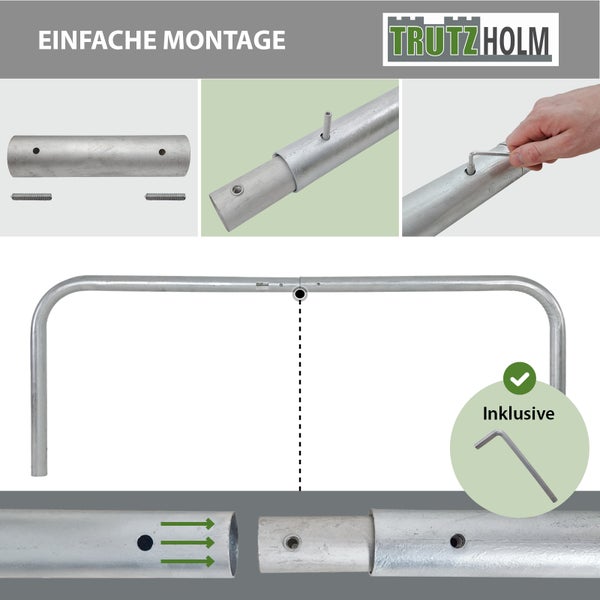 EINFACHE MONTAGE

TRUTZHOLM

Inklusive