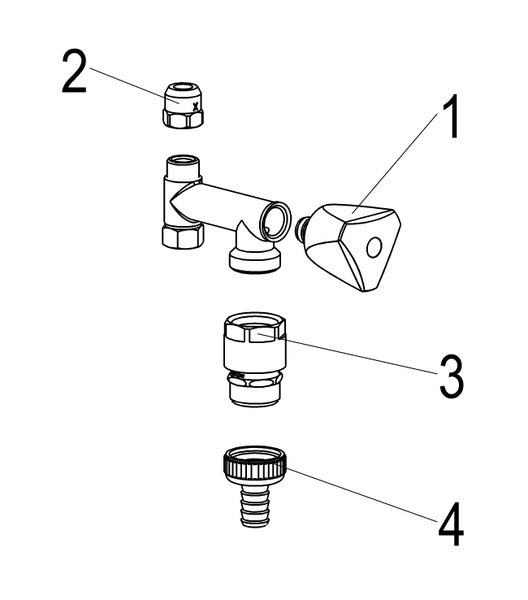 2

1

3

4