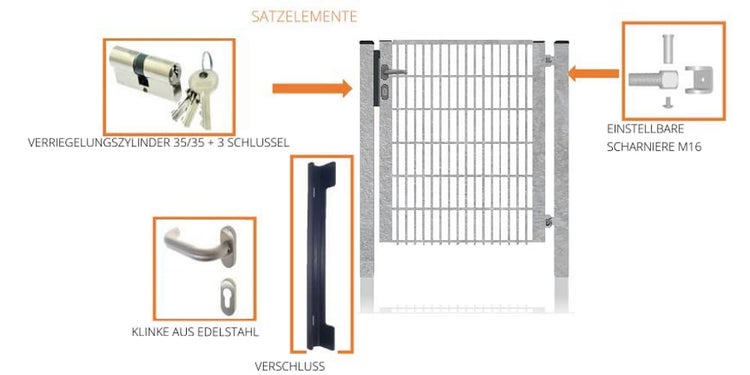 SATZELEMENTE

VERRIEGELUNGSZYLINDER 35/35 + 3 SCHLUSSEL

EINSTELLBARE SCHARNIERE M16

KLINKE AUS EDELSTAHL

VERSCHLUSS