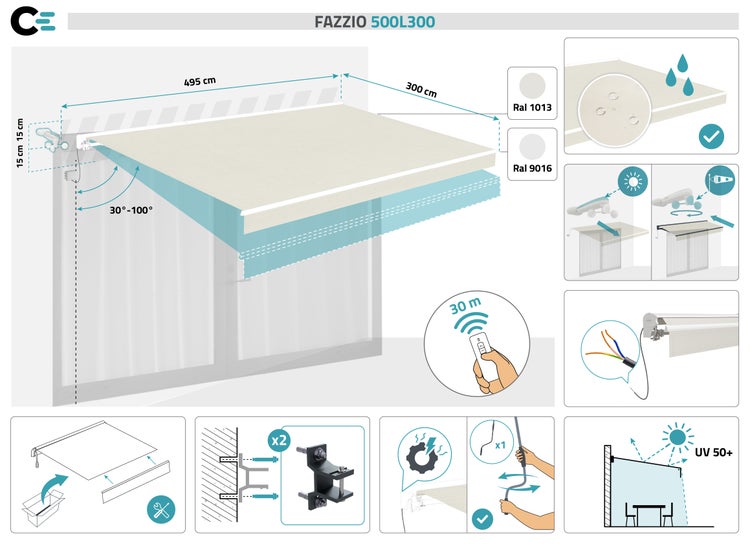 FAZZIO 500L300

495 cm

300 cm

15 cm 15 cm

30°-100°

Ral 1013

Ral 9016

30 m

x2

x1

UV 50+