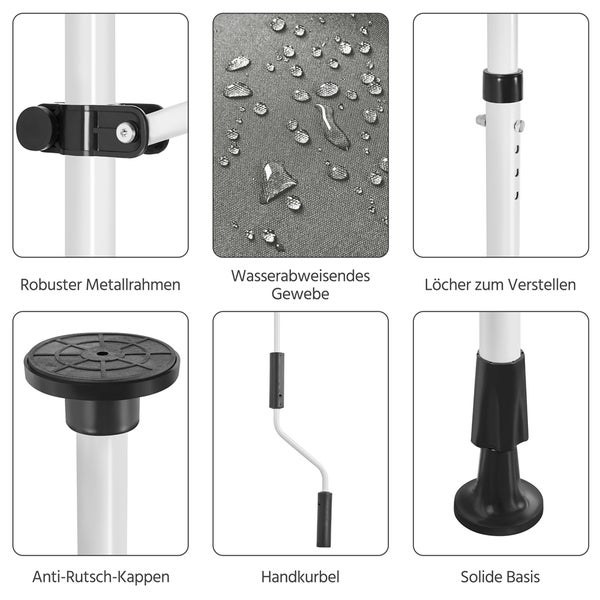 Robuster Metallrahmen

Wasserabweisendes Gewebe

Löcher zum Verstellen

Anti-Rutsch-Kappen

Handkurbel

Solide Basis