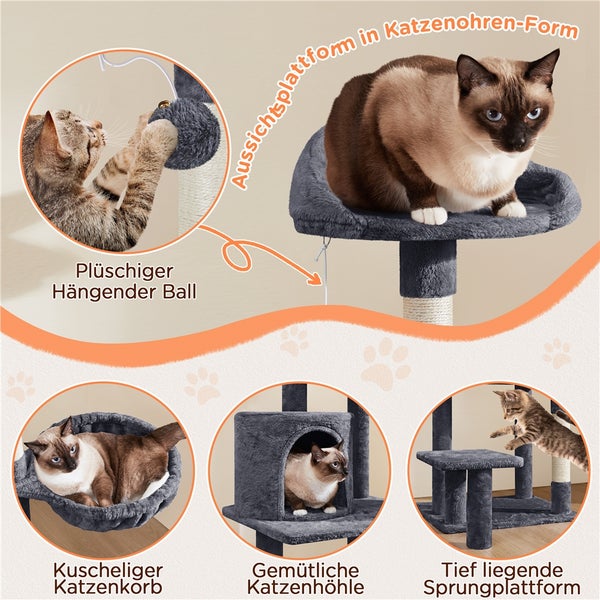 Aussichtsplattform in Katzenohren-Form

Plüschiger Hängender Ball

Kuscheliger Katzenkorb

Gemütliche Katzenhöhle

Tief liegende Sprungplattform