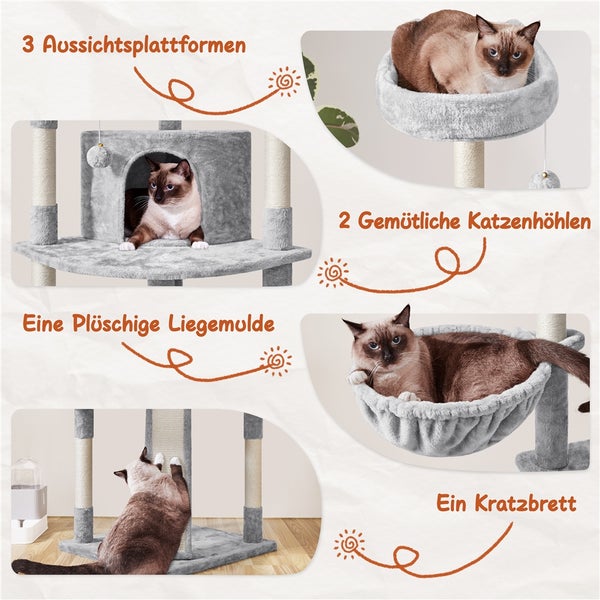 3 Aussichtsplattformen

2 Gemütliche Katzenhöhlen

Eine Plüschige Liegemulde

Ein Kratzbrett