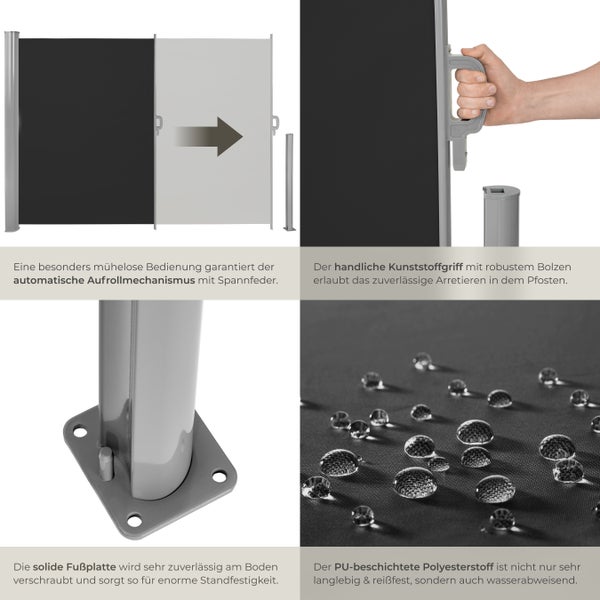 Eine besonders mühelose Bedienung garantiert der automatische Aufrollmechanismus mit Spannfeder.

Der handliche Kunststoffgriff mit robustem Bolzen erlaubt das zuverlässige Arretieren in dem Pfosten.

Die solide Fußplatte wird sehr zuverlässig am Boden verschraubt und sorgt so für enorme Standfestigkeit.

Der PU-beschichtete Polyesterstoff ist nicht nur sehr langlebig & reißfest, sondern auch wasserabweisend.