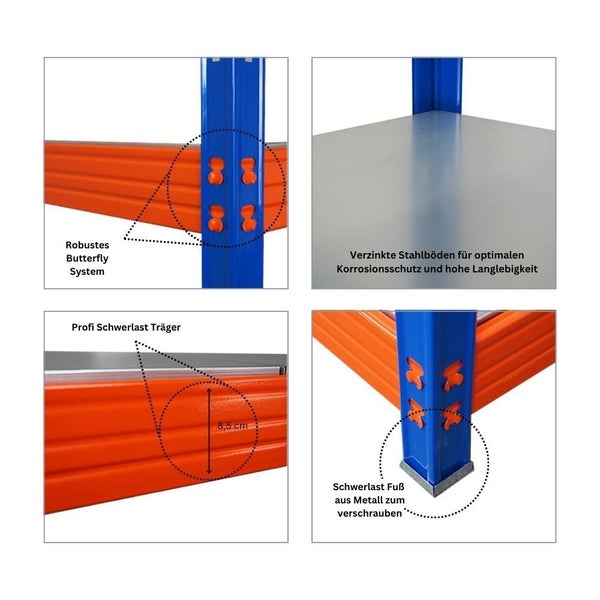 Robustes Butterfly System

Verzinkte Stahlböden für optimalen Korrosionsschutz und hohe Langlebigkeit

Profi Schwerlast Träger

8,5 cm

Schwerlast Fuß aus Metall zum verschrauben