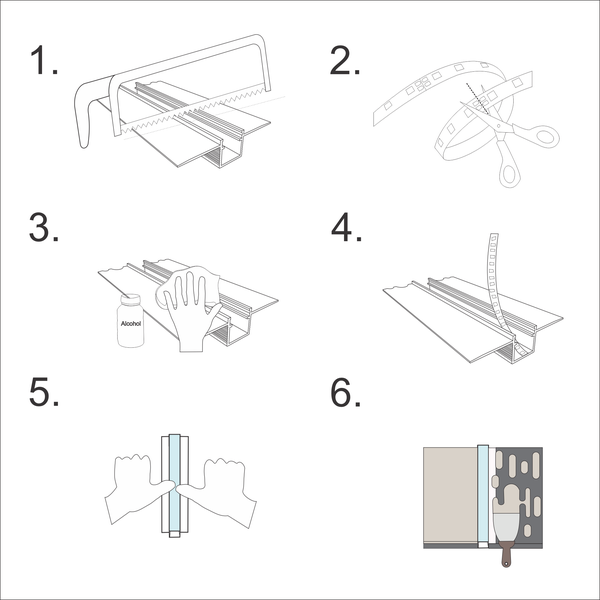 1.

2.

3.

Alcohol

4.

5.

6.