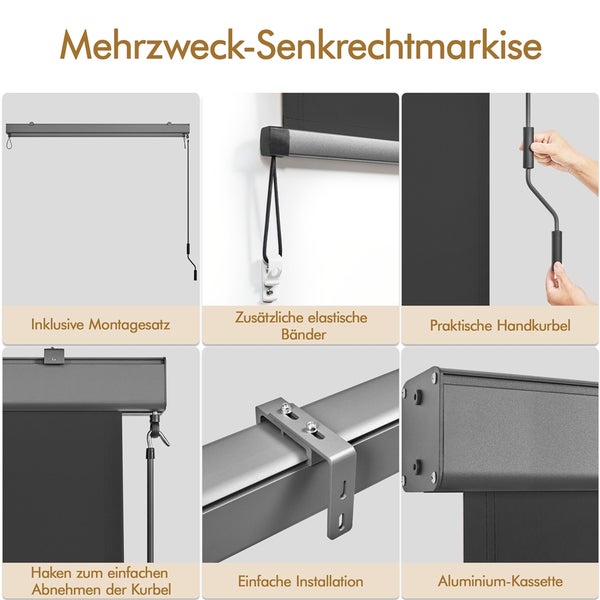 Mehrzweck-Senkrechtmarkise

Inklusive Montagesatz

Zusätzliche elastische Bänder

Praktische Handkurbel

Haken zum einfachen Abnehmen der Kurbel

Einfache Installation

Aluminium-Kassette