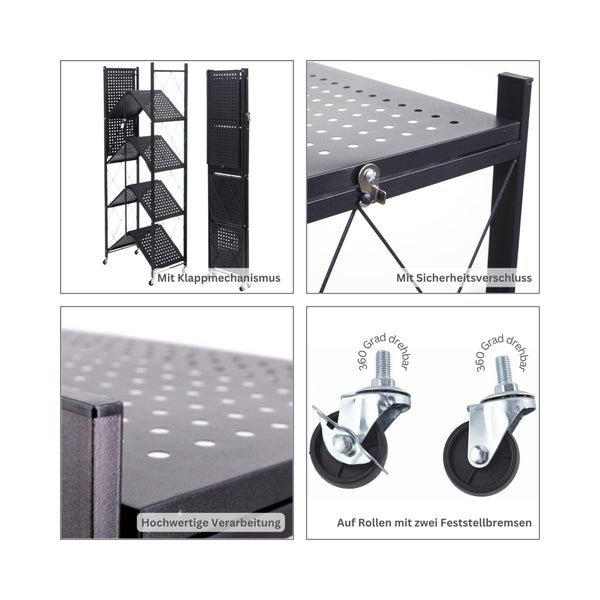 Mit Klappmechanismus

Mit Sicherheitsverschluss

Hochwertige Verarbeitung

360 Grad drehbar

360 Grad drehbar

Auf Rollen mit zwei Feststellbremsen