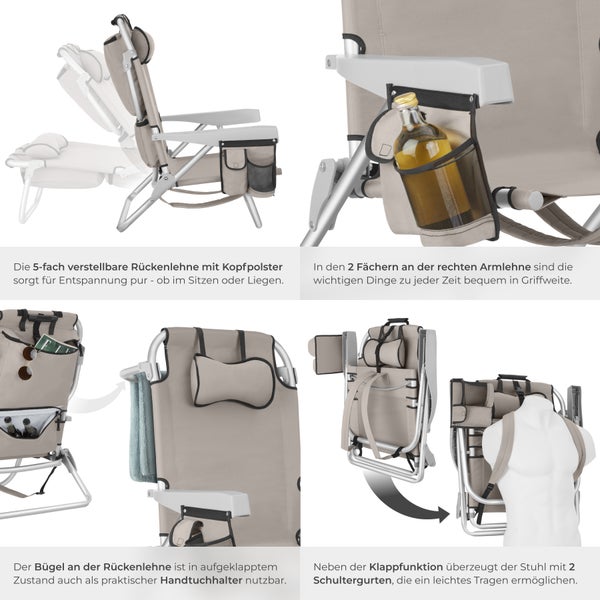 Die 5-fach verstellbare Rückenlehne mit Kopfpolster sorgt für Entspannung pur - ob im Sitzen oder Liegen.

In den 2 Fächern an der rechten Armlehne sind die wichtigen Dinge zu jeder Zeit bequem in Griffweite.

Der Bügel an der Rückenlehne ist in aufgeklapptem Zustand auch als praktischer Handtuchhalter nutzbar.

Neben der Klappfunktion überzeugt der Stuhl mit 2 Schultergurten, die ein leichtes Tragen ermöglichen.