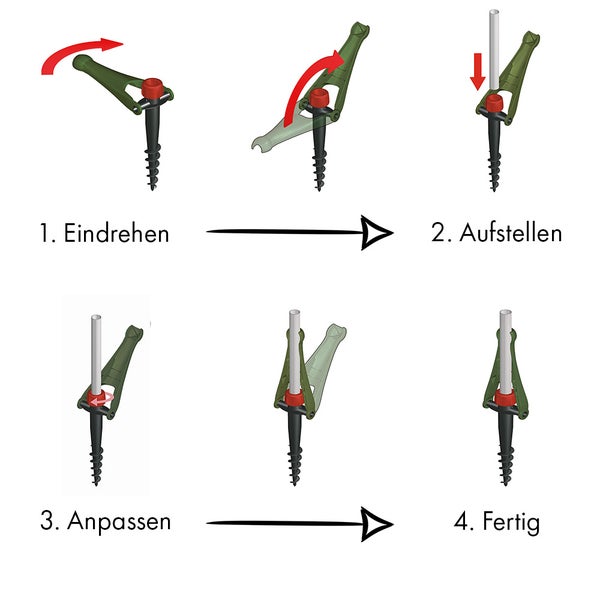 1. Eindrehen

2. Aufstellen

3. Anpassen

4. Fertig