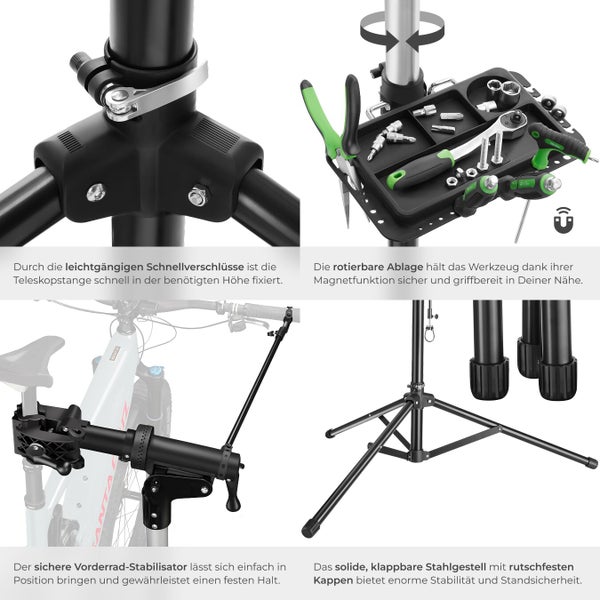 Durch die leichtgängigen Schnellverschlüsse ist die Teleskopstange schnell in der benötigten Höhe fixiert.

Die rotierbare Ablage hält das Werkzeug dank ihrer Magnetfunktion sicher und griffbereit in Deiner Nähe.

Der sichere Vorderrad-Stabilisator lässt sich einfach in Position bringen und gewährleistet einen festen Halt.

Das solide, klappbare Stahlgestell mit rutschfesten Kappen bietet enorme Stabilität und Standsicherheit.