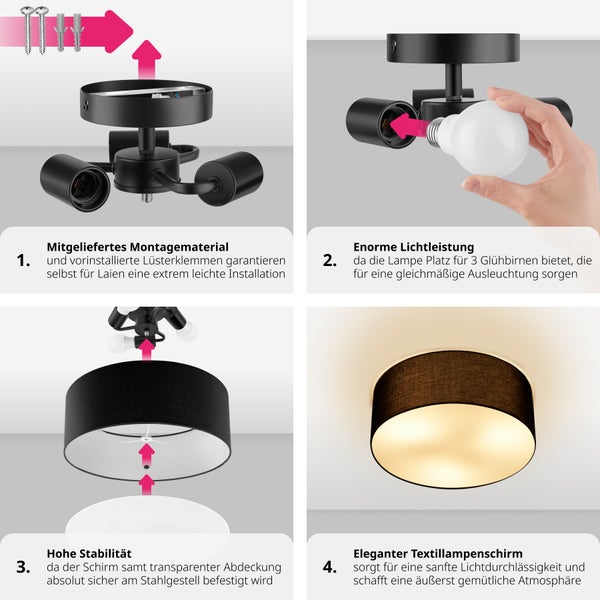 1. Mitgeliefertes Montagematerial
und vorinstallierte Lüsterklemmen garantieren selbst für Laien eine extrem leichte Installation

2. Enorme Lichtleistung
da die Lampe Platz für 3 Glühbirnen bietet, die für eine gleichmäßige Ausleuchtung sorgen

3. Hohe Stabilität
da der Schirm samt transparenter Abdeckung absolut sicher am Stahlgestell befestigt wird

4. Eleganter Textillampenschirm
sorgt für eine sanfte Lichtdurchlässigkeit und schafft eine äußerst gemütliche Atmosphäre