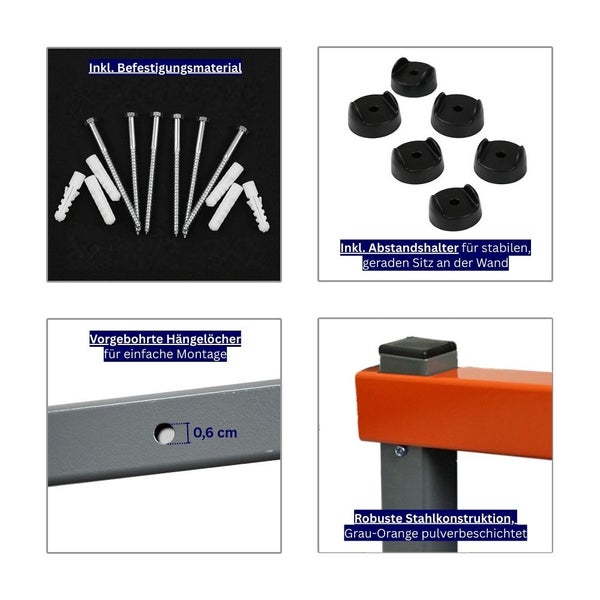 Inkl. Befestigungsmaterial

Inkl. Abstandshalter für stabilen, geraden Sitz an der Wand

Vorgebohrte Hängelöcher für einfache Montage

0,6 cm

Robuste Stahlkonstruktion, Grau-Orange pulverbeschichtet