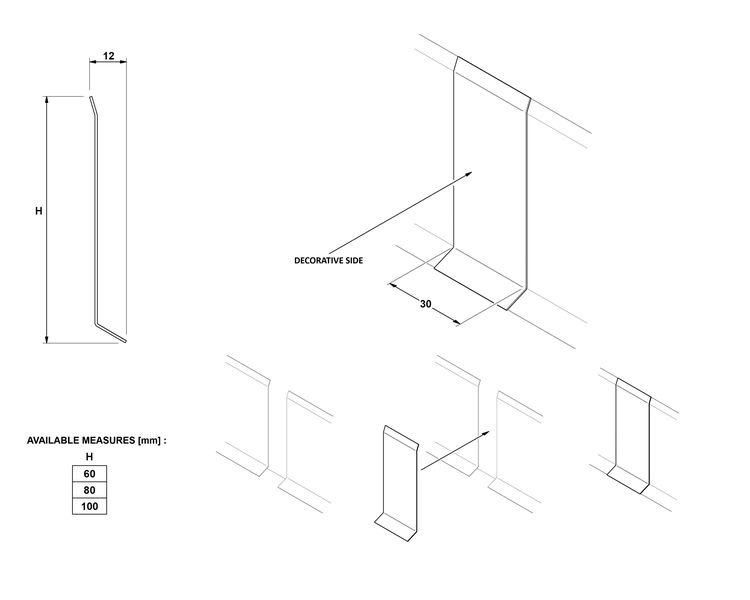 12

H

DECORATIVE SIDE

30

AVAILABLE MEASURES [mm] :

| H |
|---|
| 60 |
| 80 |
| 100 |