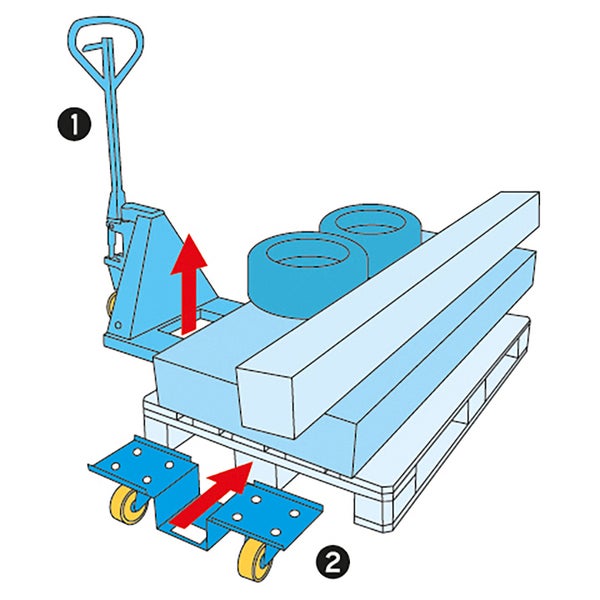 1

2