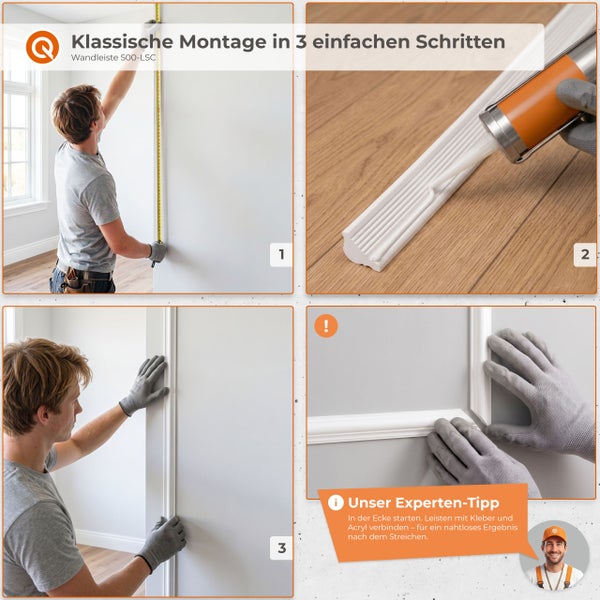 Klassische Montage in 3 einfachen Schritten
Wandleiste 500-LSC

1

2

3

!

Unser Experten-Tipp
In der Ecke starten. Leisten mit Kleber und Acryl verbinden – für ein nahtloses Ergebnis nach dem Streichen.