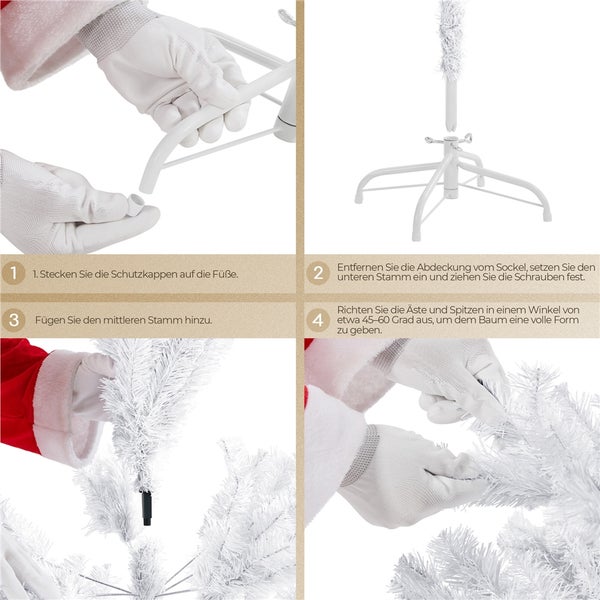 1 1. Stecken Sie die Schutzkappen auf die Füße.

2 Entfernen Sie die Abdeckung vom Sockel, setzen Sie den unteren Stamm ein und ziehen Sie die Schrauben fest.

3 Fügen Sie den mittleren Stamm hinzu.

4 Richten Sie die Äste und Spitzen in einem Winkel von etwa 45–60 Grad aus, um dem Baum eine volle Form zu geben.