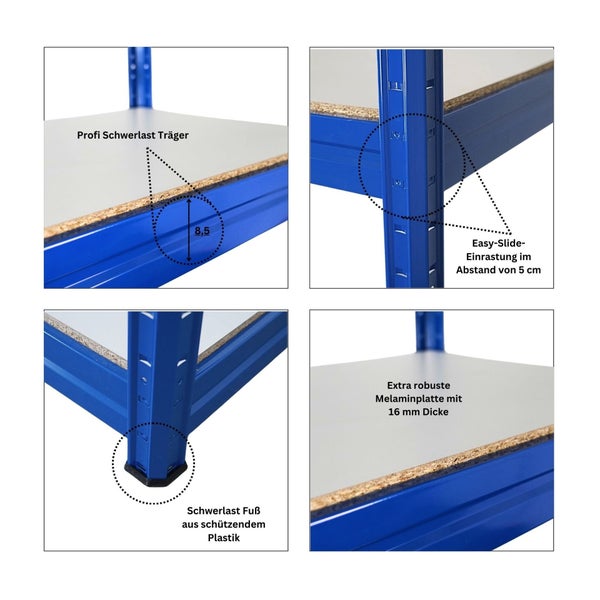 Profi Schwerlast Träger

8,5

Easy-Slide-Einrastung im Abstand von 5 cm

Schwerlast Fuß aus schützendem Plastik

Extra robuste Melaminplatte mit 16 mm Dicke