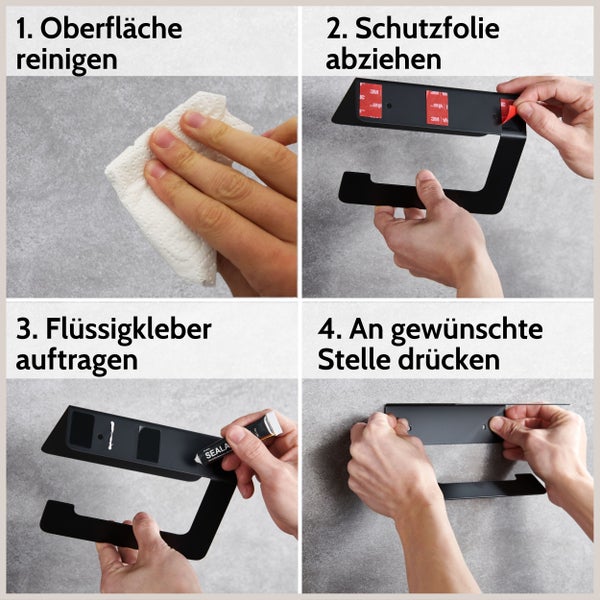 1. Oberfläche reinigen

2. Schutzfolie abziehen

3M

3M

3. Flüssigkleber auftragen

SEALA

4. An gewünschte Stelle drücken