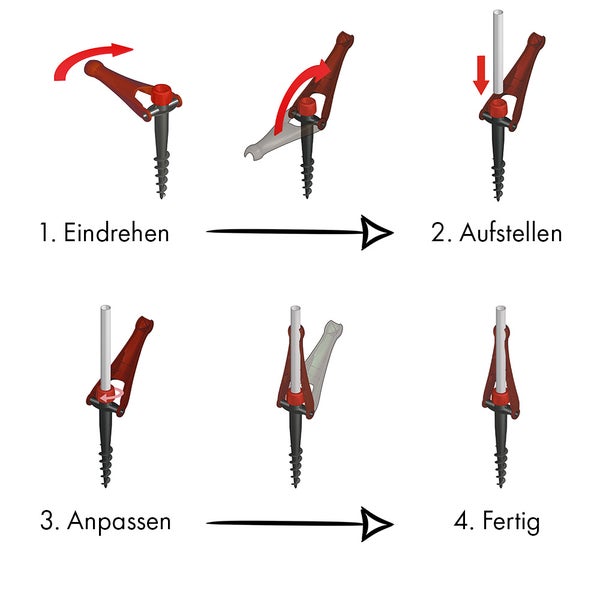 1. Eindrehen

2. Aufstellen

3. Anpassen

4. Fertig