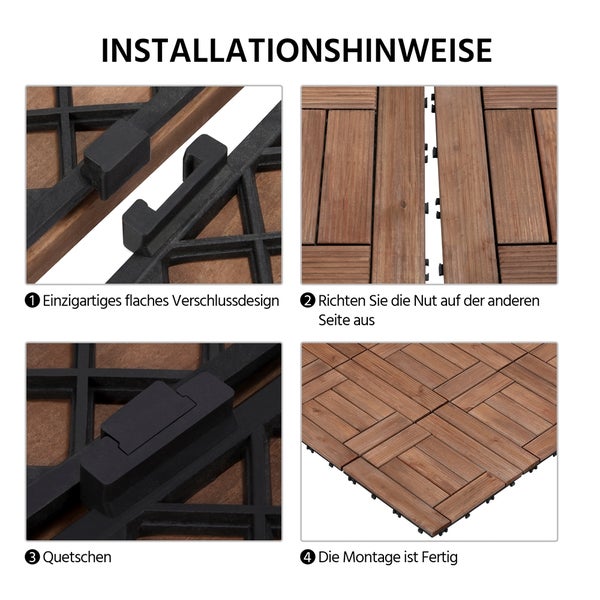 INSTALLATIONSHINWEISE

❶ Einzigartiges flaches Verschlussdesign

❷ Richten Sie die Nut auf der anderen Seite aus

❸ Quetschen

❹ Die Montage ist Fertig