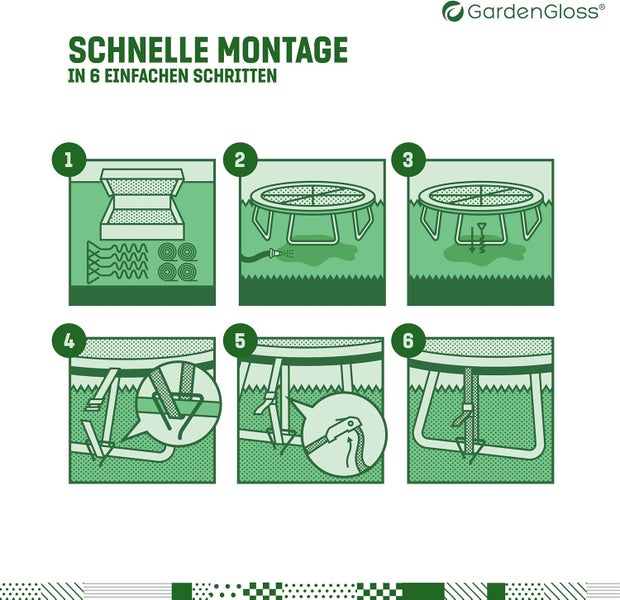 GardenGloss®

SCHNELLE MONTAGE
IN 6 EINFACHEN SCHRITTEN

1

2

3

4

5

6