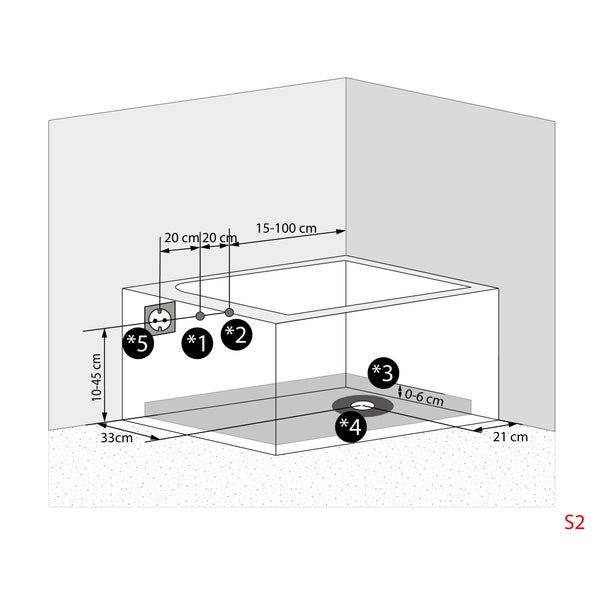 20 cm 20 cm
15-100 cm
*5
*1
*2
10-45 cm
*3
0-6 cm
*4
33cm
21 cm
S2