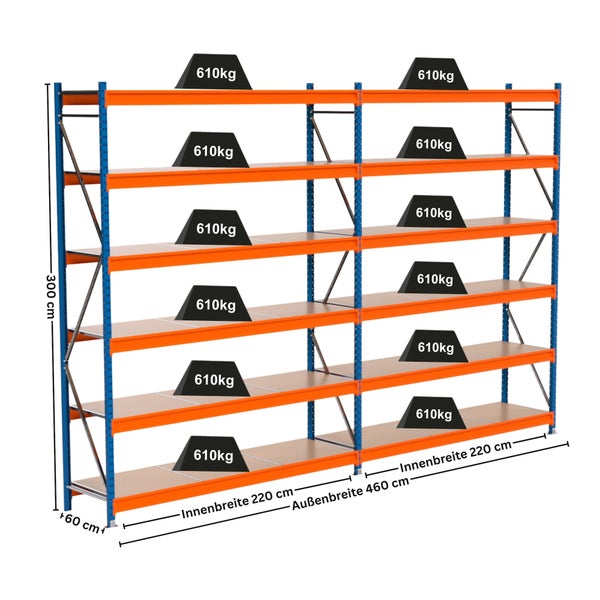 610kg
610kg
610kg
610kg
610kg
610kg
610kg
610kg
610kg
610kg
610kg
610kg
300 cm
60 cm
Innenbreite 220 cm
Innenbreite 220 cm
Außenbreite 460 cm