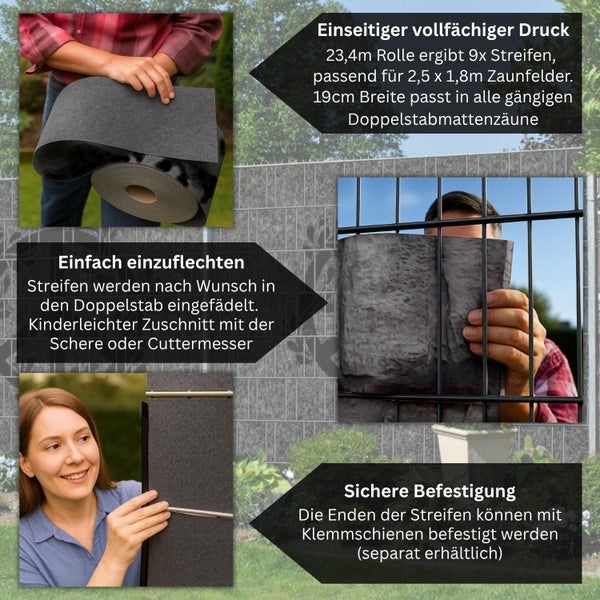 Einseitiger vollfächiger Druck
23,4m Rolle ergibt 9x Streifen, passend für 2,5 x 1,8m Zaunfelder. 19cm Breite passt in alle gängigen Doppelstabmattenzäune

Einfach einzuflechten
Streifen werden nach Wunsch in den Doppelstab eingefädelt. Kinderleichter Zuschnitt mit der Schere oder Cuttermesser

Sichere Befestigung
Die Enden der Streifen können mit Klemmschienen befestigt werden (separat erhältlich)