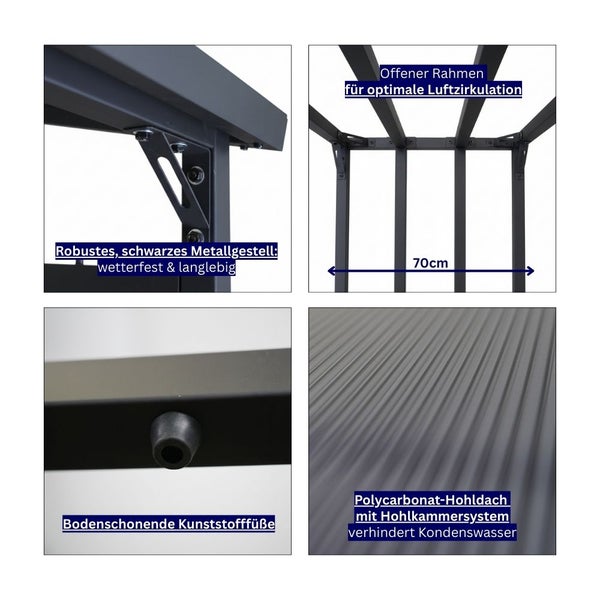 Robustes, schwarzes Metallgestell:
wetterfest & langlebig

Offener Rahmen
für optimale Luftzirkulation

70cm

Bodenschonende Kunststofffüße

Polycarbonat-Hohldach
mit Hohlkammersystem
verhindert Kondenswasser