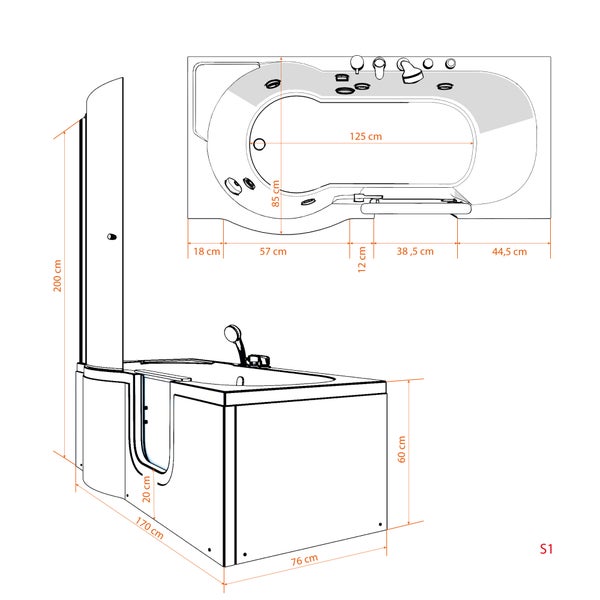 125 cm

85 cm

18 cm

57 cm

12 cm

38 ,5 cm

44,5 cm

200 cm

60 cm

20 cm

170 cm

76 cm

S1