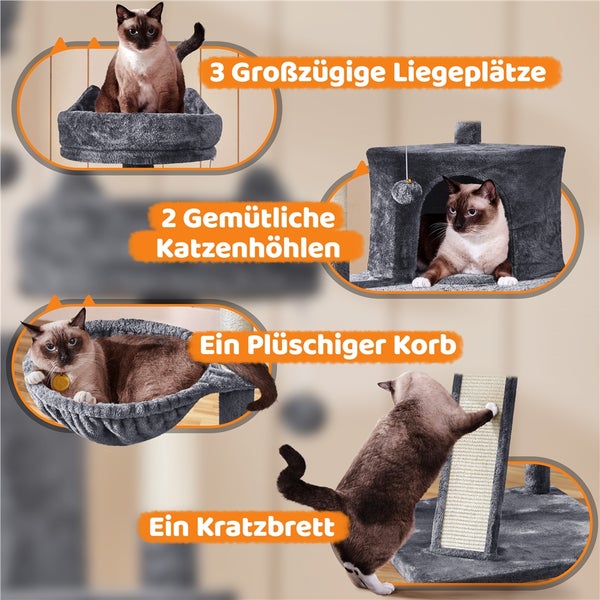 3 Großzügige Liegeplätze

2 Gemütliche Katzenhöhlen

Ein Plüschiger Korb

Ein Kratzbrett