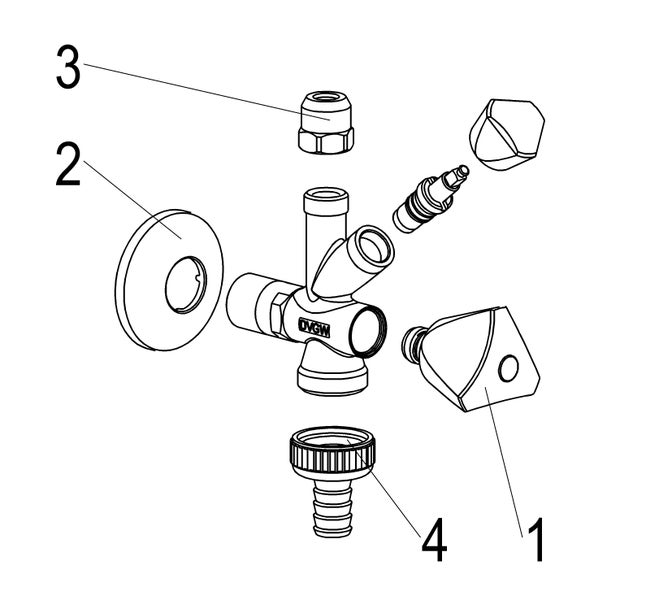 3
2
DVGW
4
1