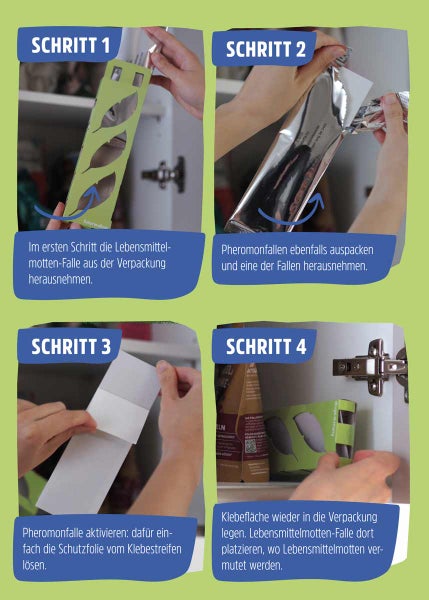 SCHRITT 1

Im ersten Schritt die Lebensmittelmotten-Falle aus der Verpackung herausnehmen.

SCHRITT 2

Pheromonfallen ebenfalls auspacken und eine der Fallen herausnehmen.

SCHRITT 3

Pheromonfalle aktivieren: dafür einfach die Schutzfolie vom Klebestreifen lösen.

SCHRITT 4

Klebefläche wieder in die Verpackung legen. Lebensmittelmotten-Falle dort platzieren, wo Lebensmittelmotten vermutet werden.